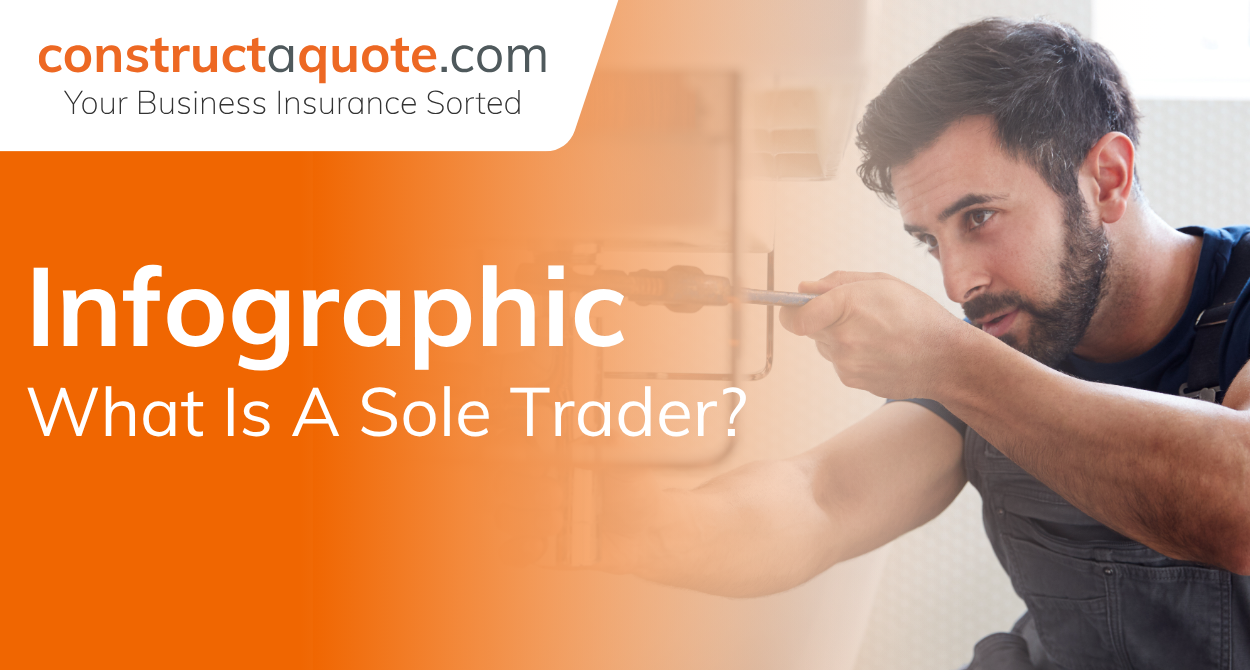 constructaquote.com
Your Business Insurance Sorted

Infographic
What Is A Sole Trader?