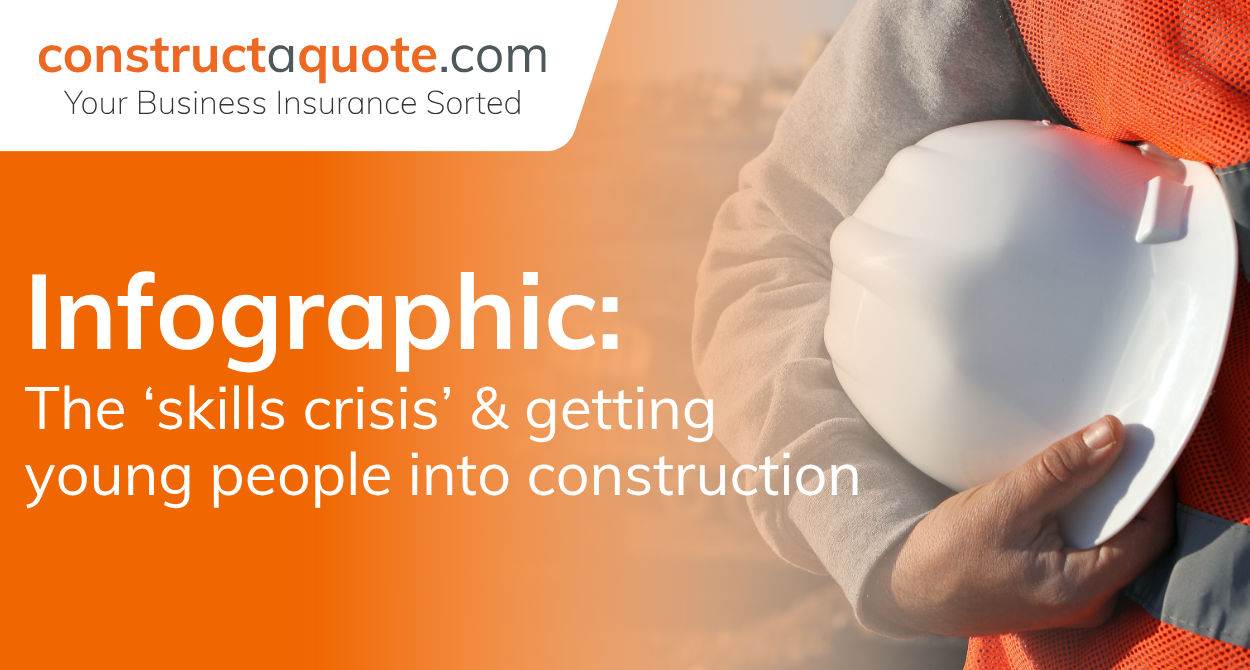 constructaquote.com
Your Business Insurance Sorted

Infographic:
The ‘skills crisis’ & getting young people into construction