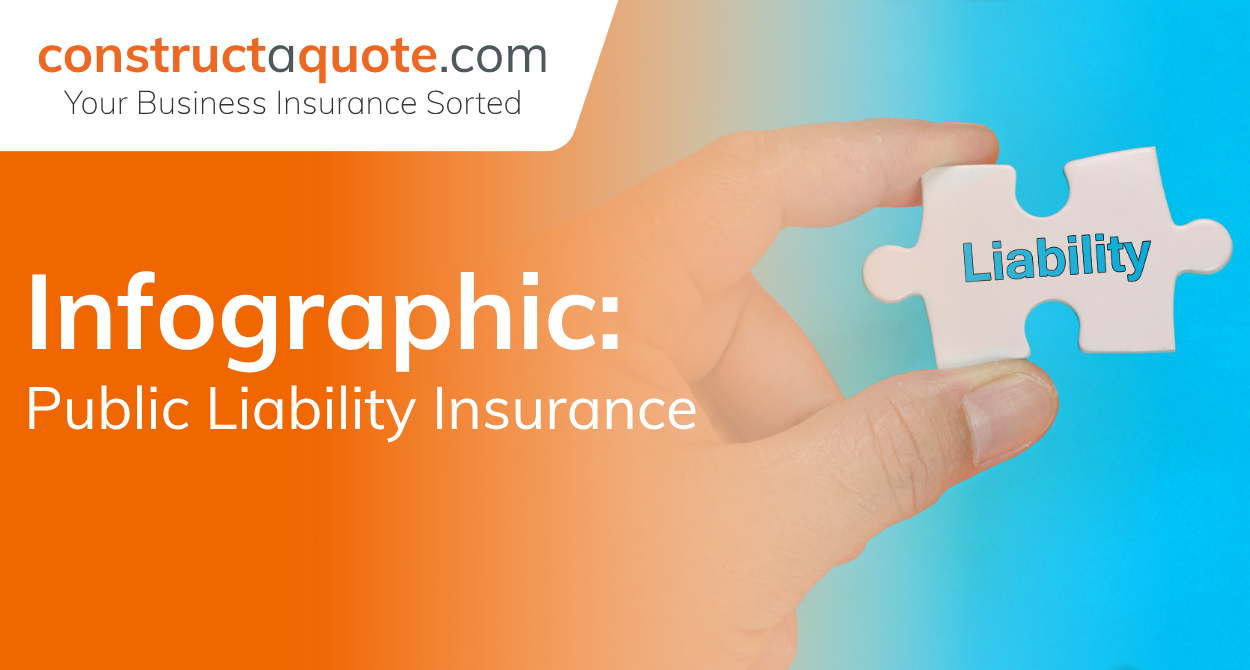 constructaquote.com
Your Business Insurance Sorted

Infographic:
Public Liability Insurance

Liability