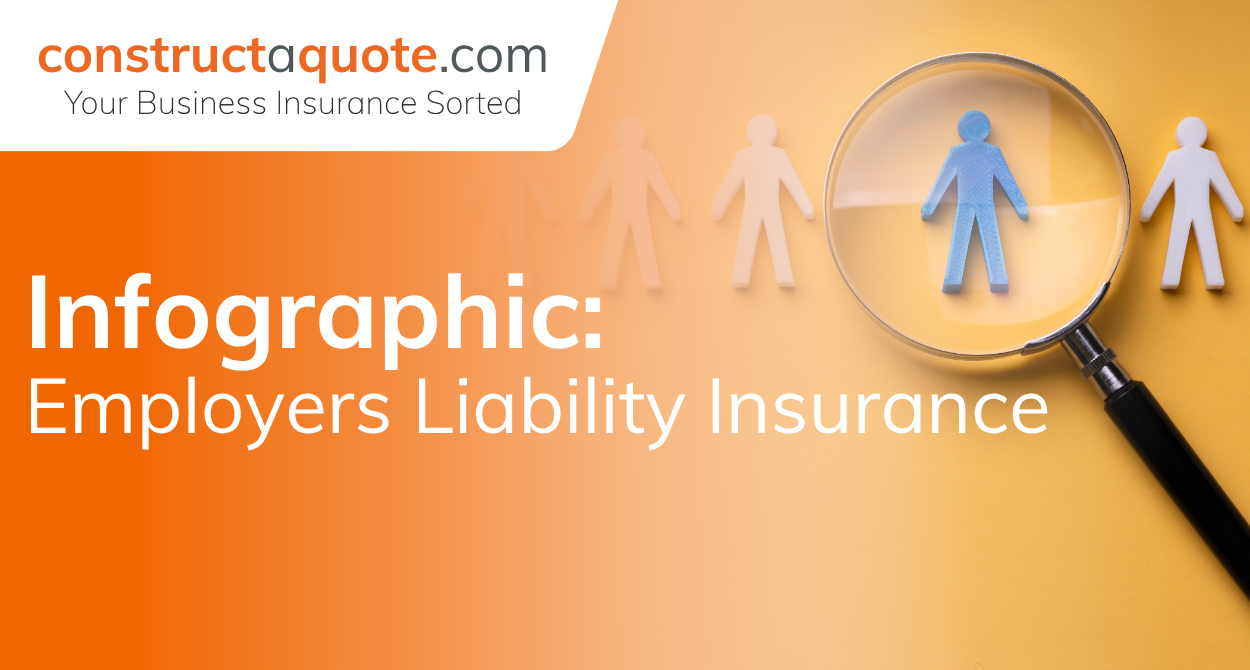 constructaquote.com
Your Business Insurance Sorted

Infographic:
Employers Liability Insurance