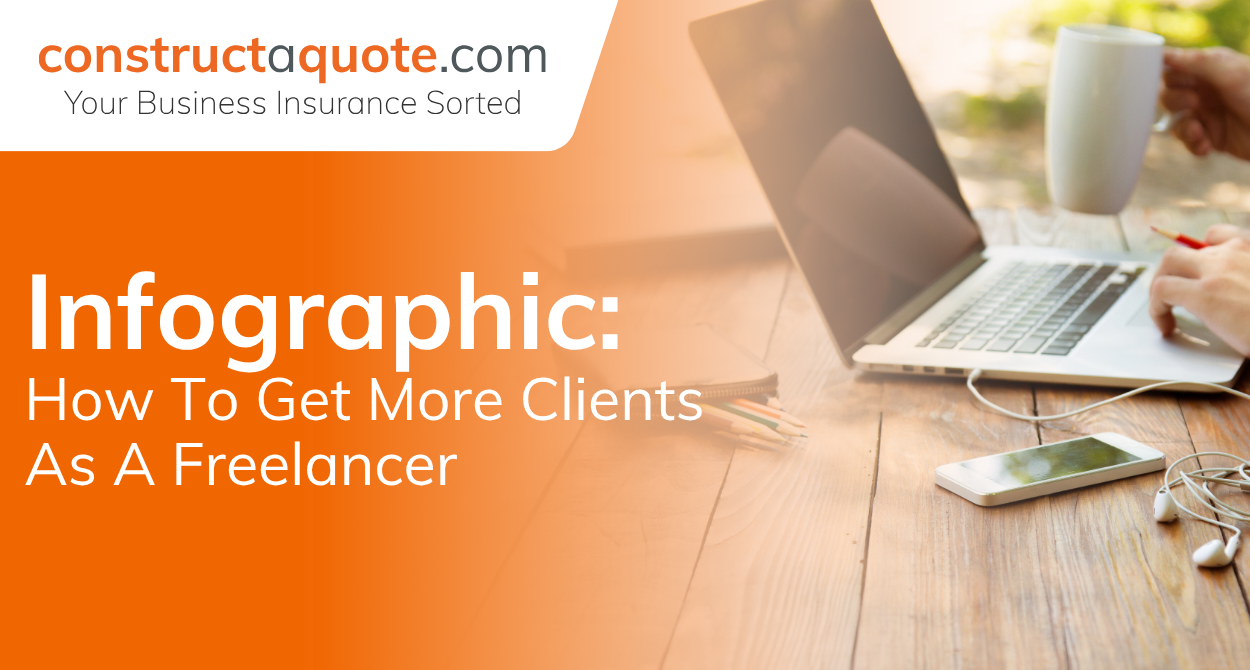 constructaquote.com
Your Business Insurance Sorted

Infographic:
How To Get More Clients As A Freelancer