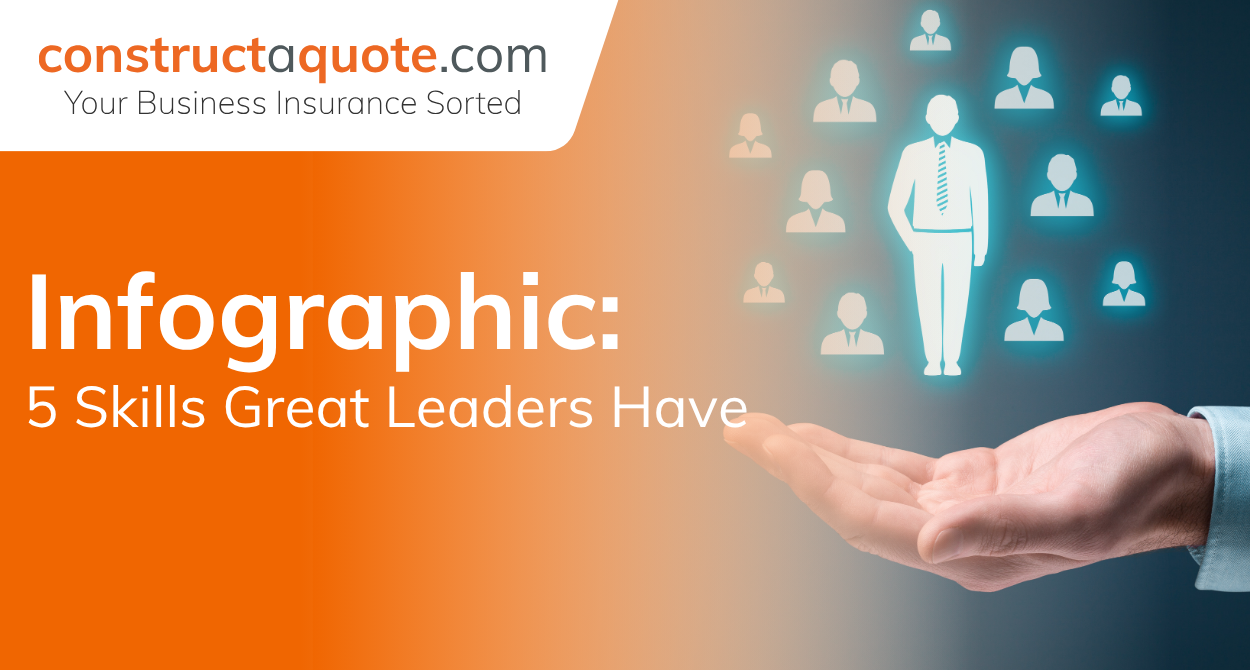 constructaquote.com
Your Business Insurance Sorted

Infographic:
5 Skills Great Leaders Have