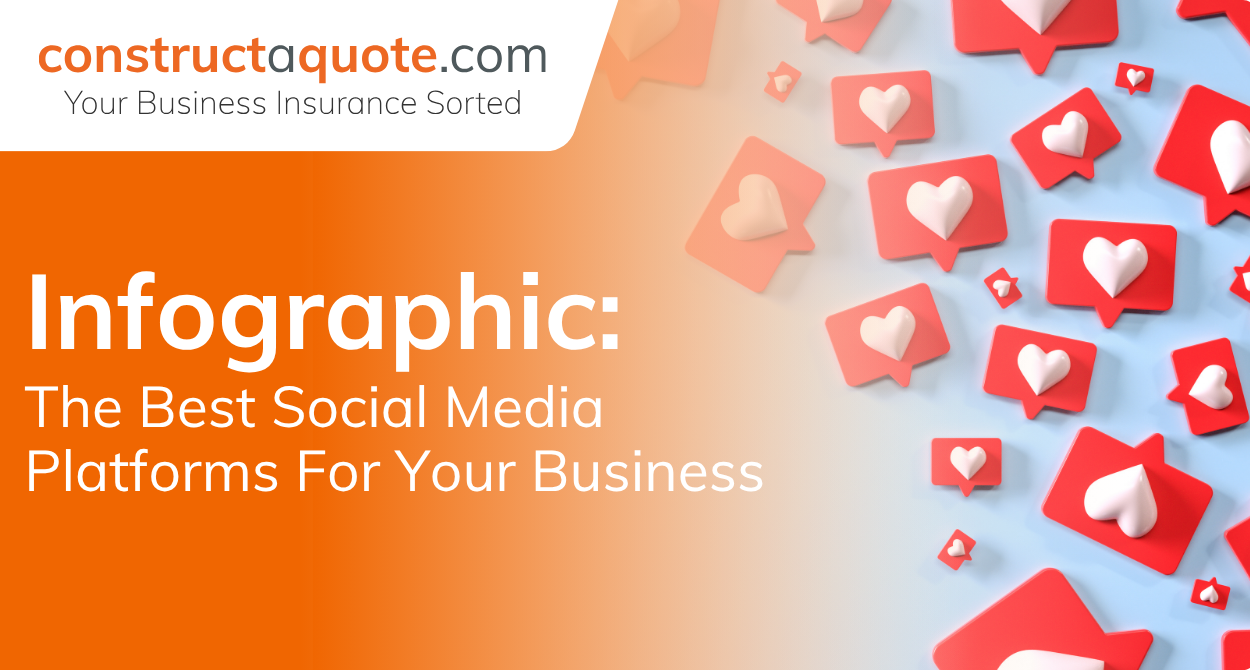 constructaquote.com
Your Business Insurance Sorted

Infographic:
The Best Social Media Platforms For Your Business