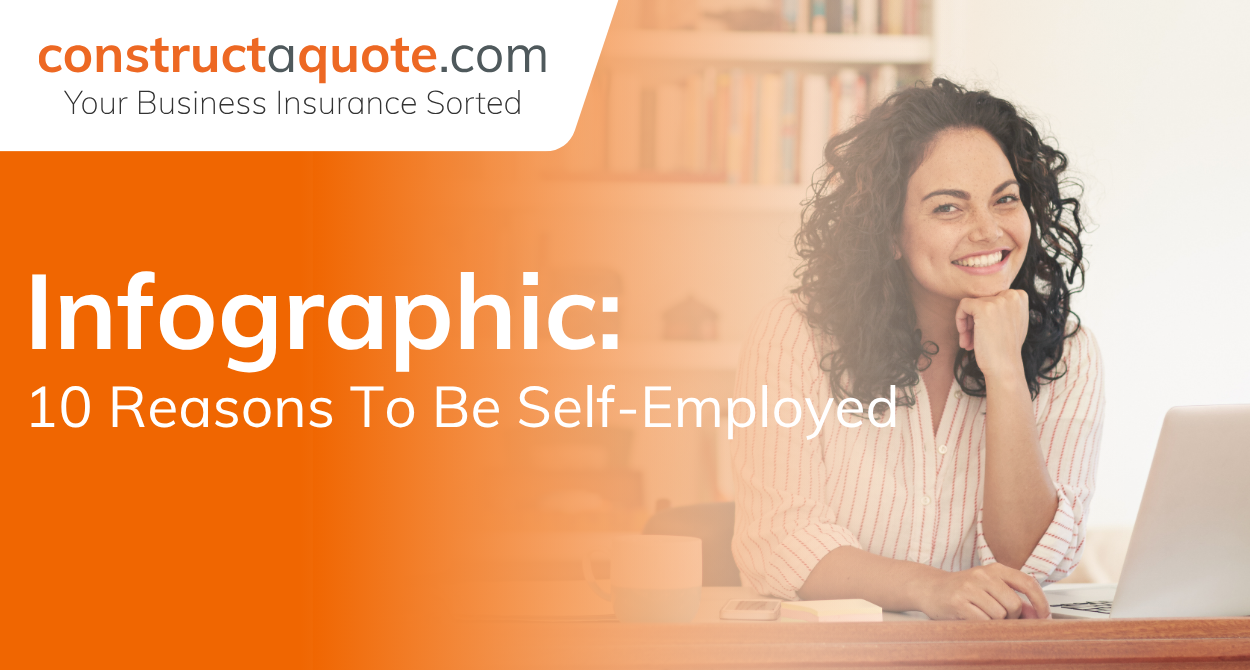 constructaquote.com
Your Business Insurance Sorted

Infographic:
10 Reasons To Be Self-Employed