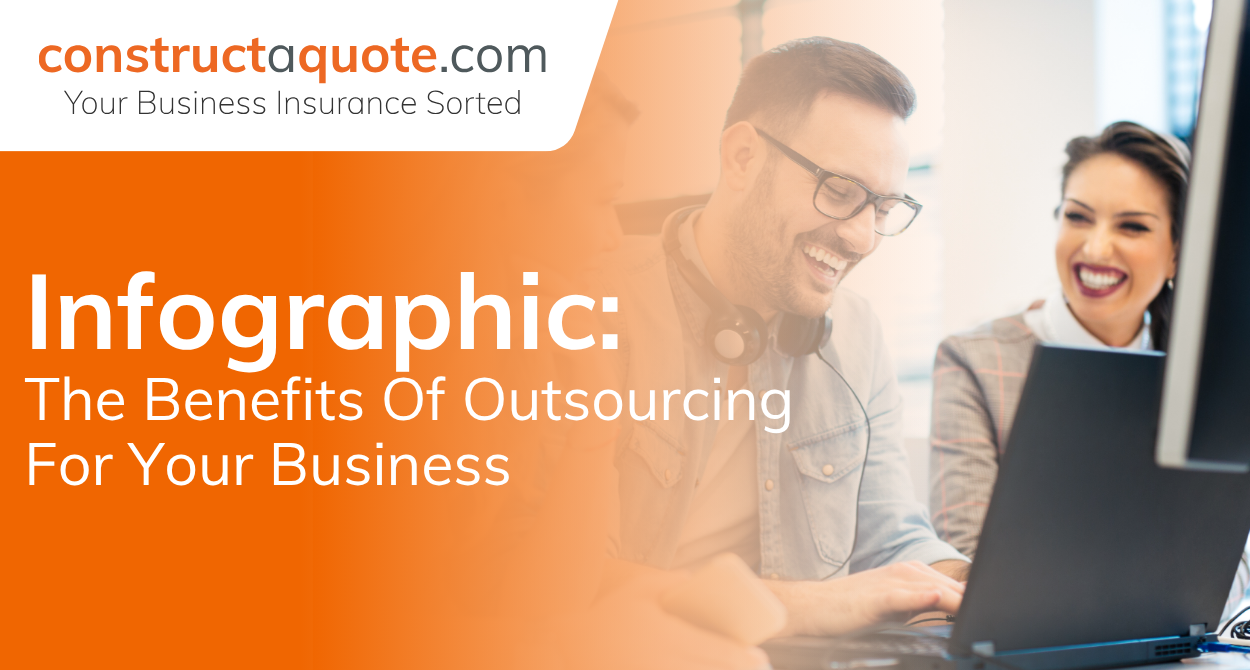 constructaquote.com
Your Business Insurance Sorted

Infographic:
The Benefits Of Outsourcing For Your Business