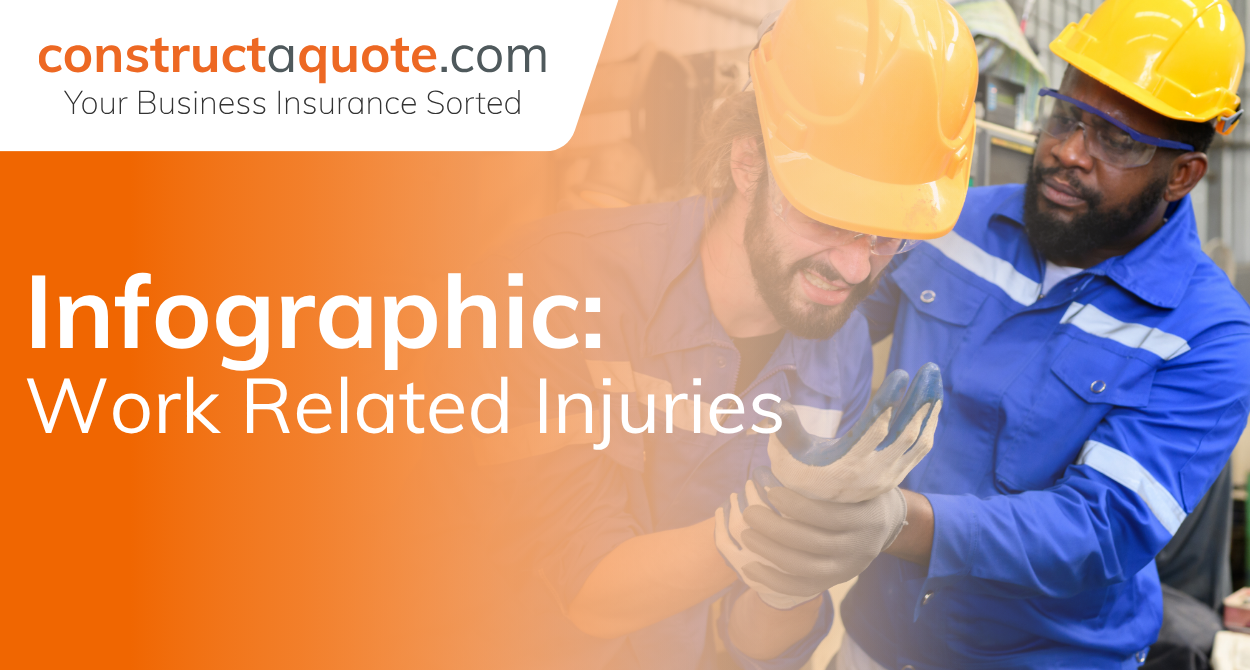 constructaquote.com
Your Business Insurance Sorted

Infographic:
Work Related Injuries