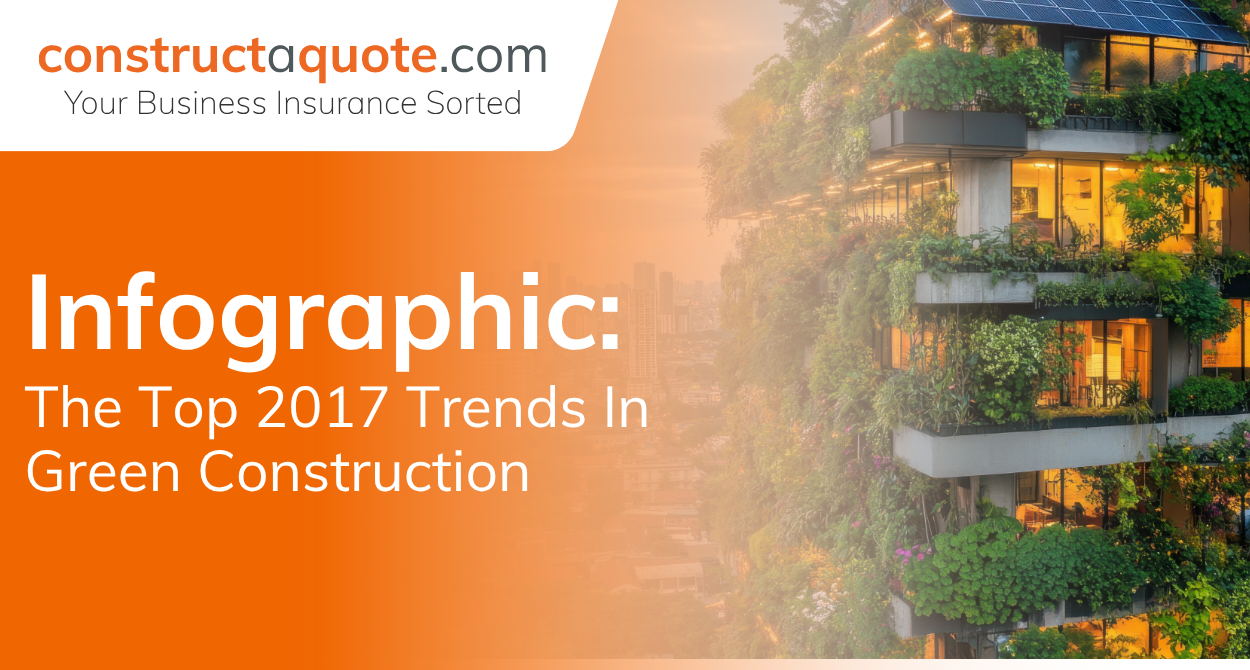 constructaquote.com
Your Business Insurance Sorted

Infographic:
The Top 2017 Trends In Green Construction